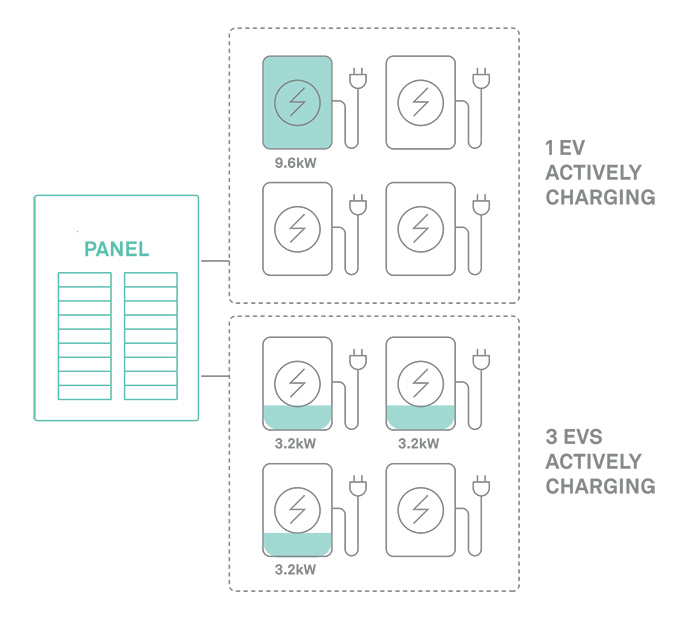 PANEL

9.6kW

1 EV ACTIVELY CHARGING

3.2kW

3.2kW

3.2kW

3 EVS ACTIVELY CHARGING